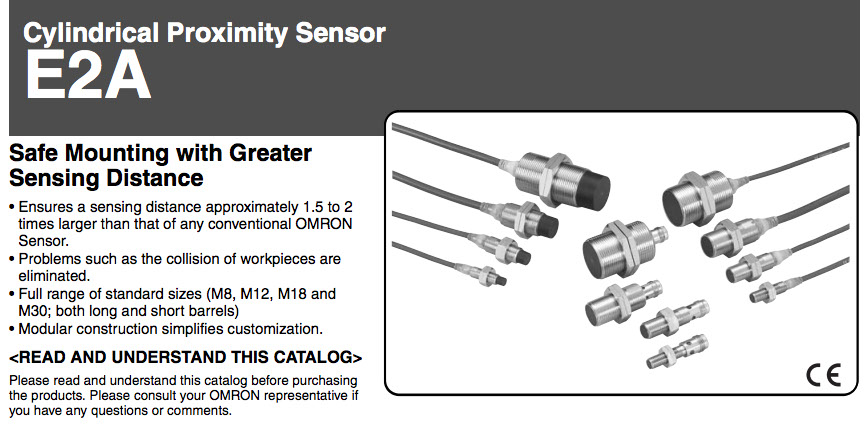 Cylindrical Proximity Sensor
E2A

Safe Mounting with Greater Sensing Distance

• Ensures a sensing distance approximately 1.5 to 2 times larger than that of any conventional OMRON Sensor.
• Problems such as the collision of workpieces are eliminated.
• Full range of standard sizes (M8, M12, M18 and M30; both long and short barrels)
• Modular construction simplifies customization.

<READ AND UNDERSTAND THIS CATALOG>

Please read and understand this catalog before purchasing the products. Please consult your OMRON representative if you have any questions or comments.

CE